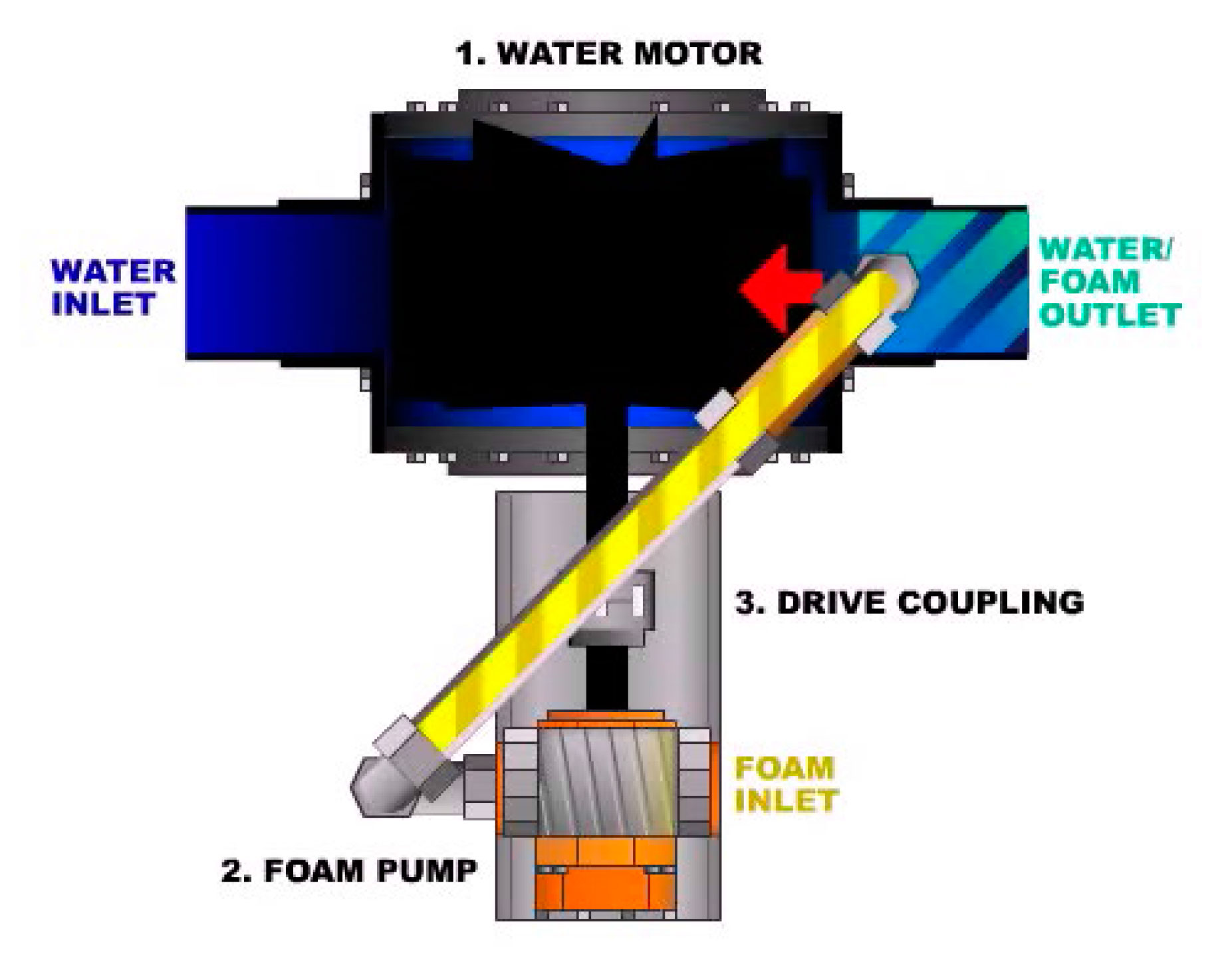 1. WATER MOTOR

WATER INLET

WATER/ FOAM OUTLET

3. DRIVE COUPLING

FOAM INLET

2. FOAM PUMP